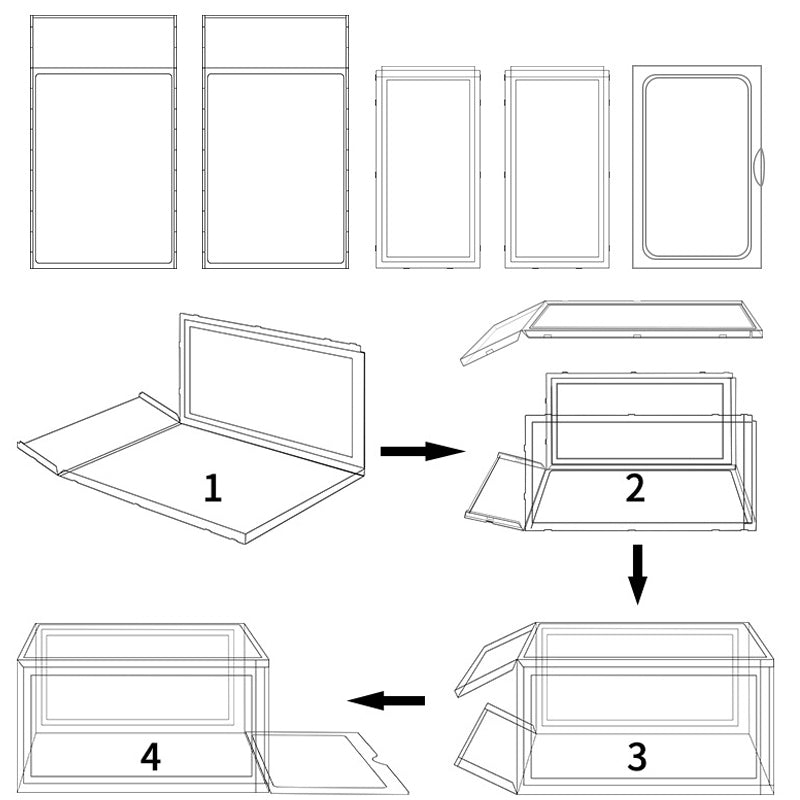 1

2

3

4